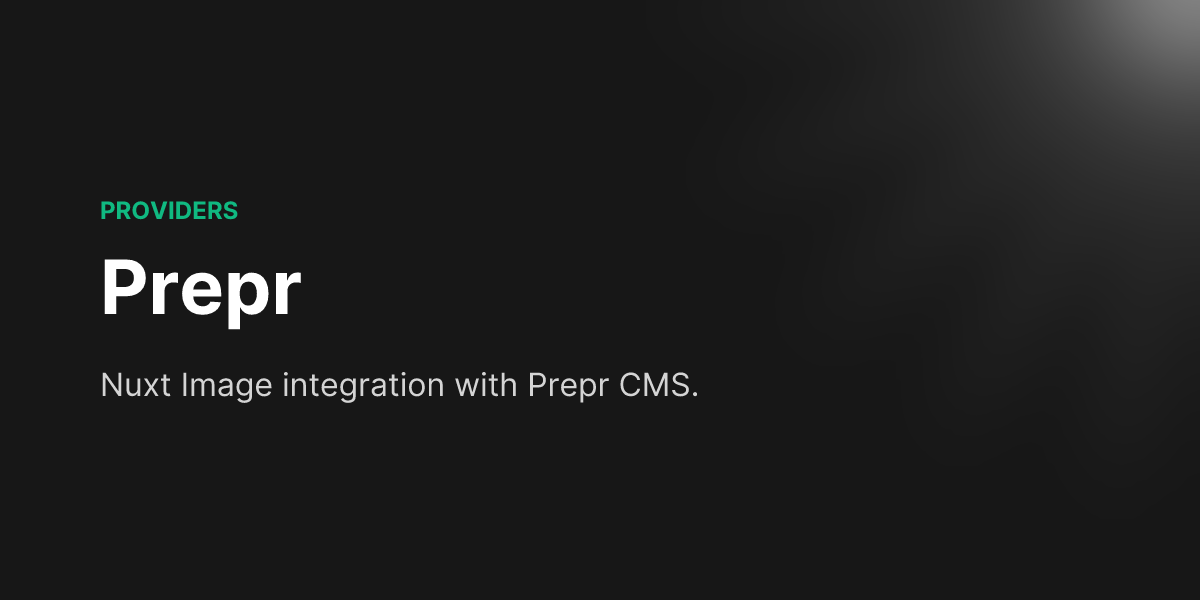 PROVIDERS

Prepr

Nuxt Image integration with Prepr CMS.